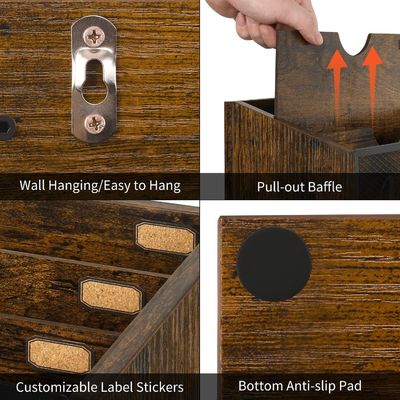 Wall Hanging/Easy to Hang

Pull-out Baffle

Customizable Label Stickers

Bottom Anti-slip Pad